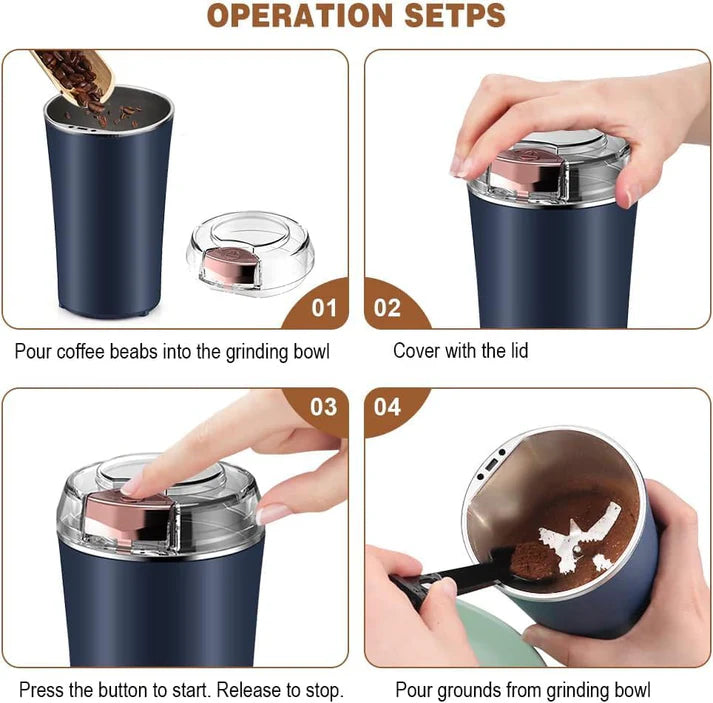 OPERATION SETPS

01

Pour coffee beabs into the grinding bowl

02

Cover with the lid

03

Press the button to start. Release to stop.

04

Pour grounds from grinding bowl